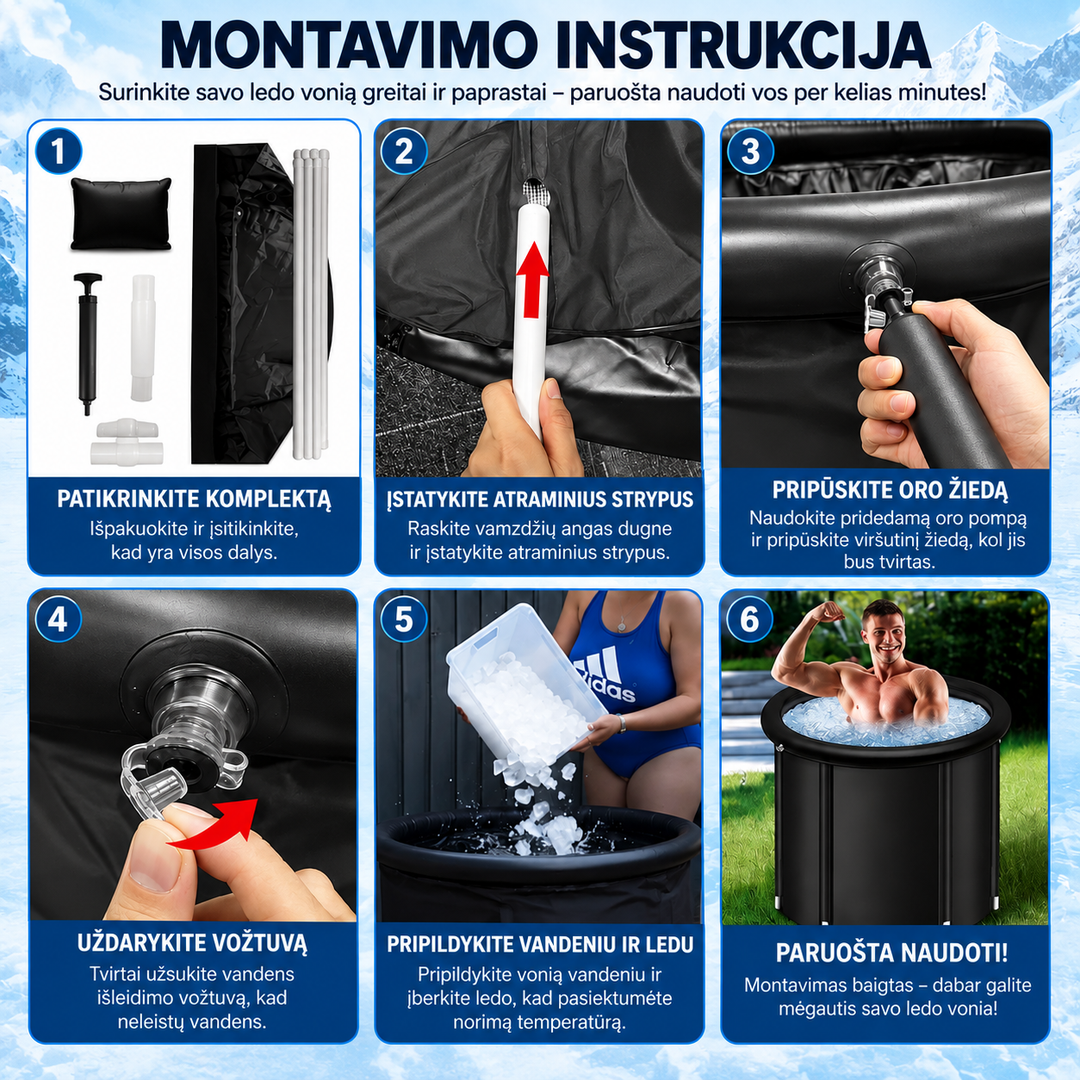 MONTAVIMO INSTRUKCIJA

Surinkite savo ledo vonią greitai ir paprastai – paruošta naudoti vos per kelias minutes!

1

PATIKRINKITE KOMPLEKTĄ

Išpakuokite ir įsitikinkite, kad yra visos dalys.

2

ĮSTATYKITE ATRAMINIUS STRYPUS

Raskite vamzdžių angas dugne ir įstatykite atraminius strypus.

3

PRIPŪSKITE ORO ŽIEDĄ

Naudokite pridedamą oro pompą ir pripūskite viršutinį žiedą, kol jis bus tvirtas.

4

UŽDARYKITE VOŽTUVĄ

Tvirtai užsukite vandens išleidimo vožtuvą, kad neleistų vandens.

5

adidas

PRIPILDYKITE VANDENIU IR LEDU

Pripildykite vonią vandeniu ir įberkite ledo, kad pasiektumėte norimą temperatūrą.

6

PARUOŠTA NAUDOTI!

Montavimas baigtas – dabar galite mėgautis savo ledo vonia!