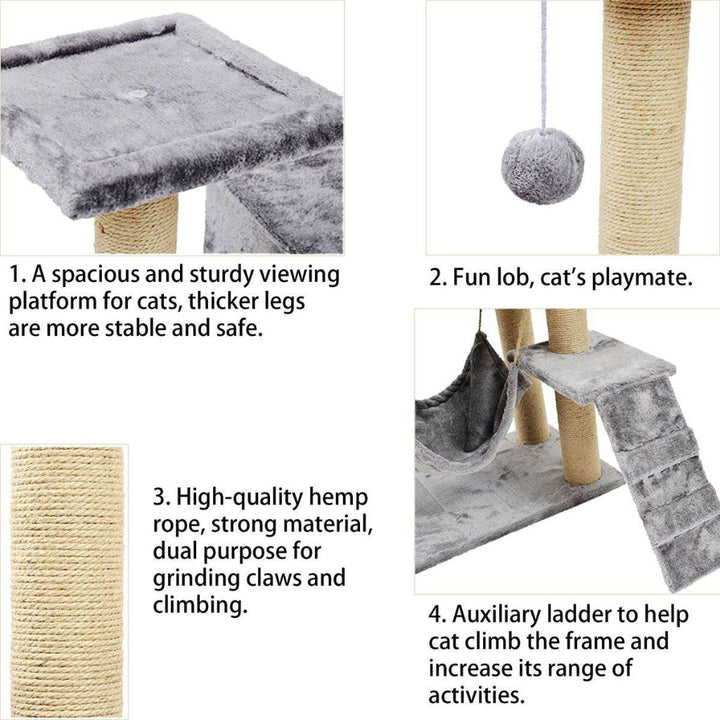 1. A spacious and sturdy viewing platform for cats, thicker legs are more stable and safe.

2. Fun lob, cat's playmate.

3. High-quality hemp rope, strong material, dual purpose for grinding claws and climbing.

4. Auxiliary ladder to help cat climb the frame and increase its range of activities.