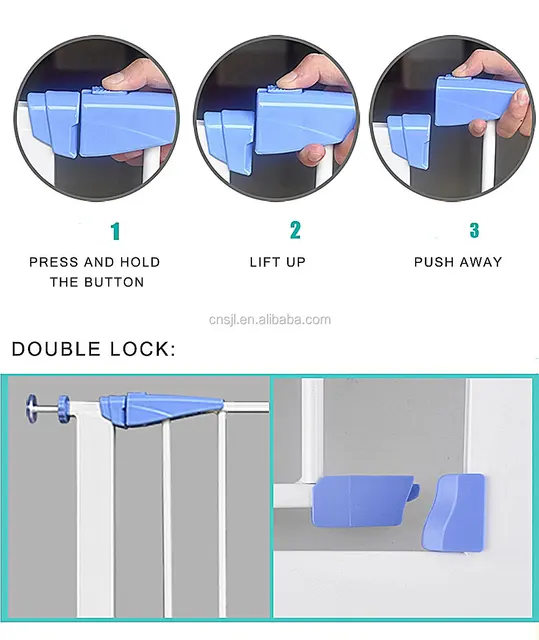 1
PRESS AND HOLD THE BUTTON

2
LIFT UP

3
PUSH AWAY

cnsjl.en.alibaba.com

DOUBLE LOCK: